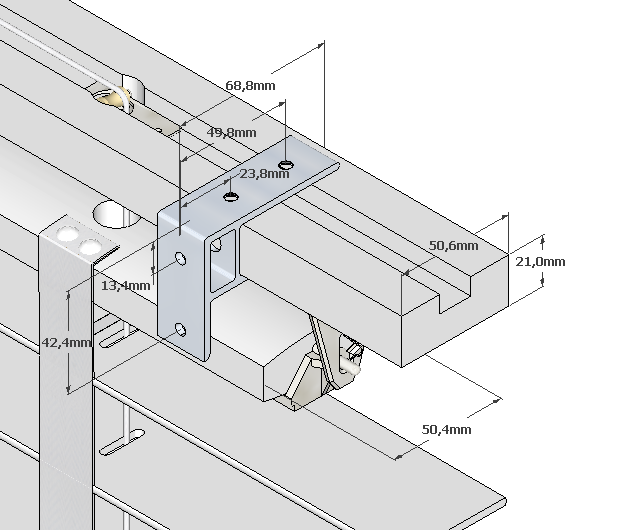 68,8mm
49,8mm
23,8mm
50,6mm
21,0mm
13,4mm
42,4mm
50,4mm