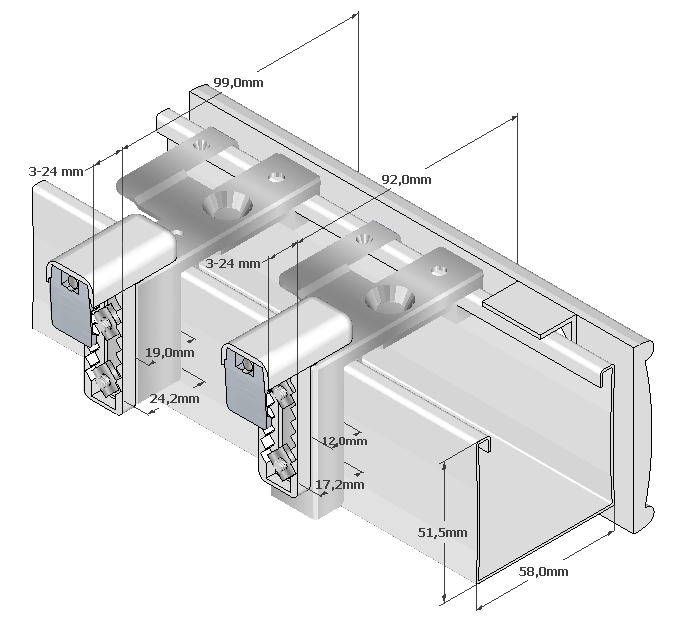 99,0mm
3-24 mm
92,0mm
3-24 mm
19,0mm
24,2mm
12,0mm
17,2mm
51,5mm
58,0mm